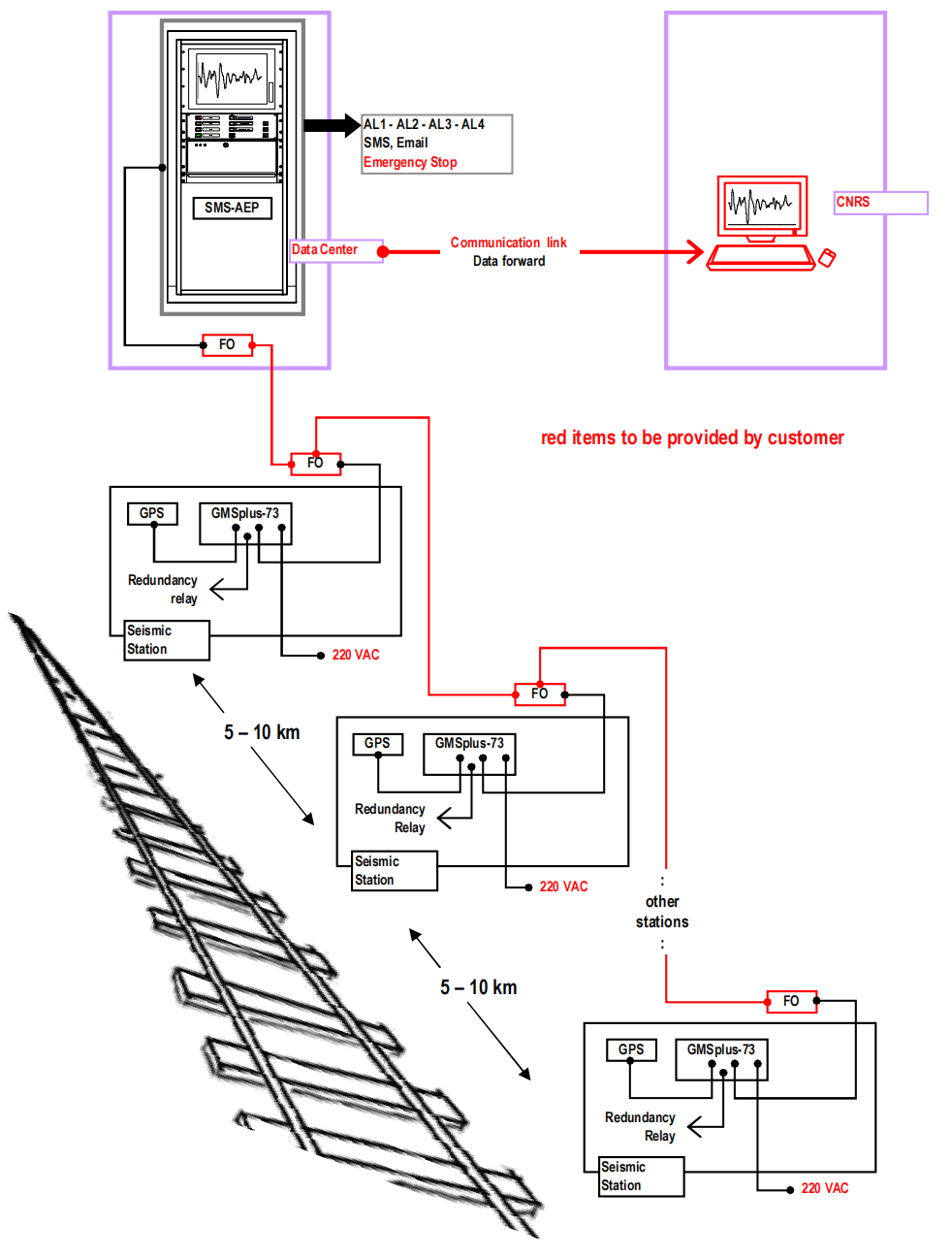 AL1 - AL2 - AL3 - AL4
SMS, Email
Emergency Stop

SMS-AEP

Data Center

Communication link
Data forward

CNRS

FO

red items to be provided by customer

FO

GPS

GMSplus-73

Redundancy relay

Seismic Station

220 VAC

5 – 10 km

FO

GPS

GMSplus-73

Redundancy Relay

Seismic Station

220 VAC

:
other stations
:

5 – 10 km

FO

GPS

GMSplus-73

Redundancy Relay

Seismic Station

220 VAC